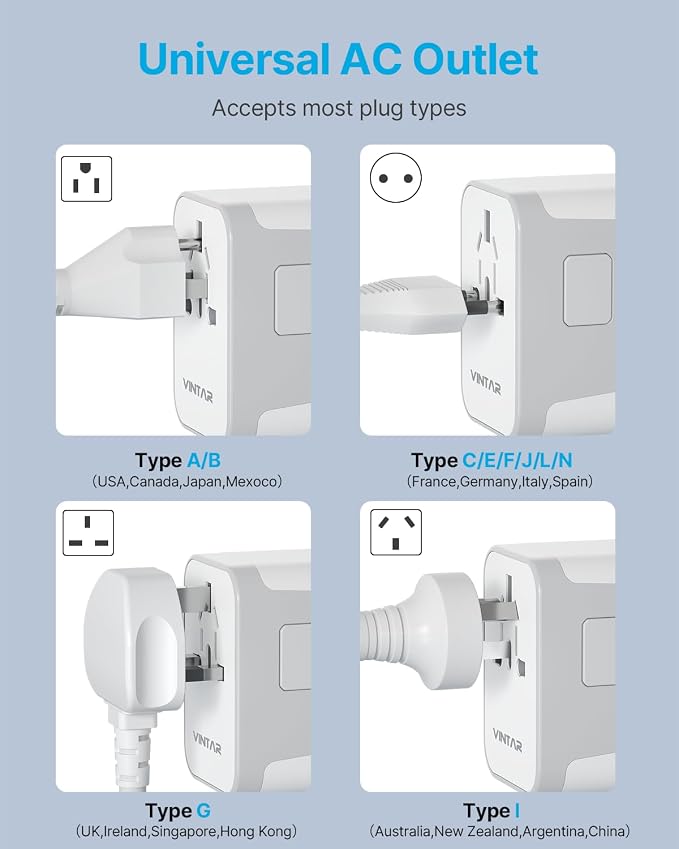 Universal AC Outlet

Accepts most plug types

VINTAR

Type A/B
(USA,Canada,Japan,Mexoco)

VINTAR

Type C/E/F/J/L/N
(France,Germany,Italy,Spain)

VINTAR

Type G
(UK,Ireland,Singapore,Hong Kong)

VINTAR

Type I
(Australia,New Zealand,Argentina,China)