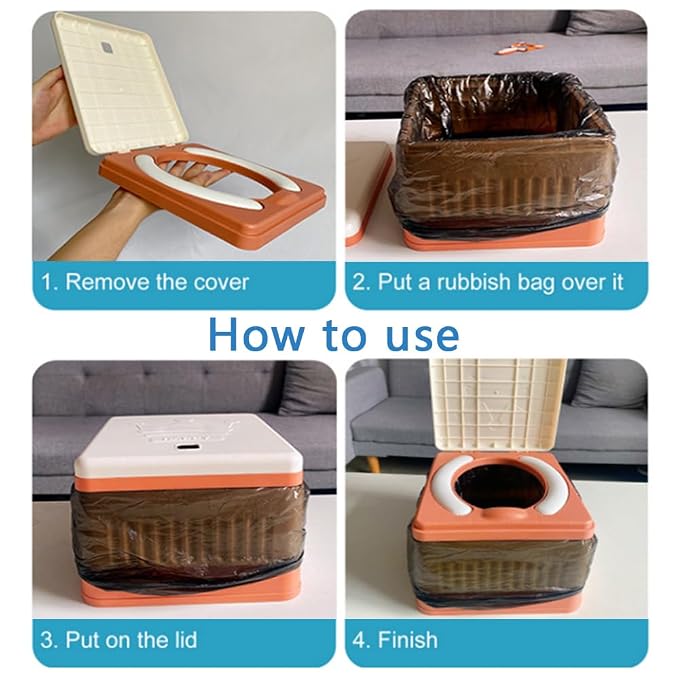 1. Remove the cover

2. Put a rubbish bag over it

How to use

3. Put on the lid

4. Finish