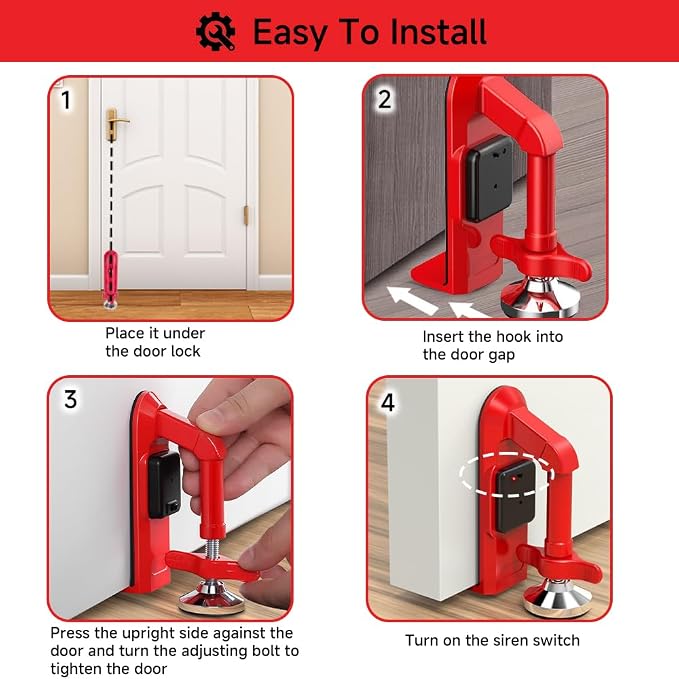 Easy To Install

1

Place it under the door lock

2

Insert the hook into the door gap

3

Press the upright side against the door and turn the adjusting bolt to tighten the door

4

Turn on the siren switch