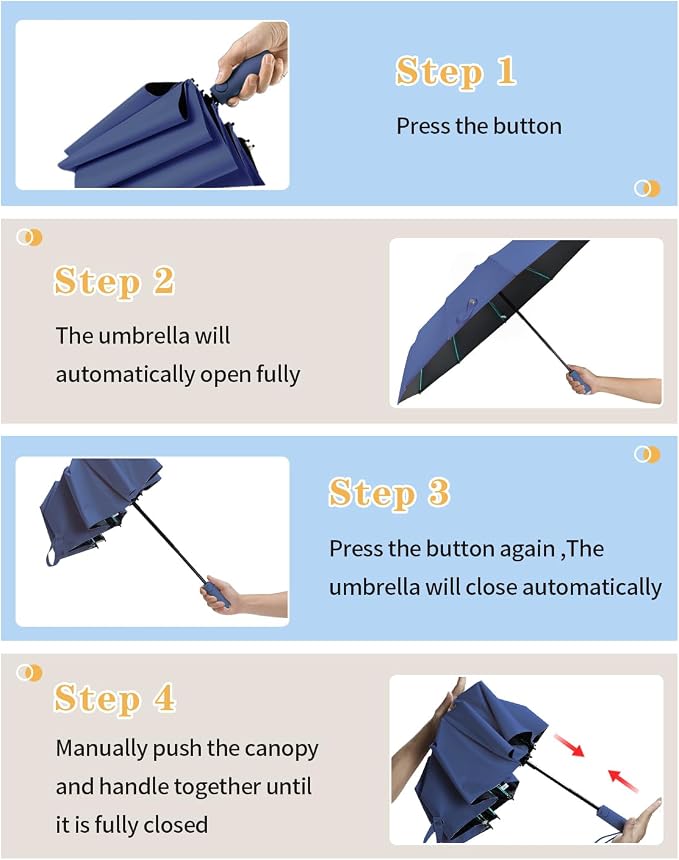 Step 1

Press the button

Step 2

The umbrella will automatically open fully

Step 3

Press the button again ,The umbrella will close automatically

Step 4

Manually push the canopy and handle together until it is fully closed