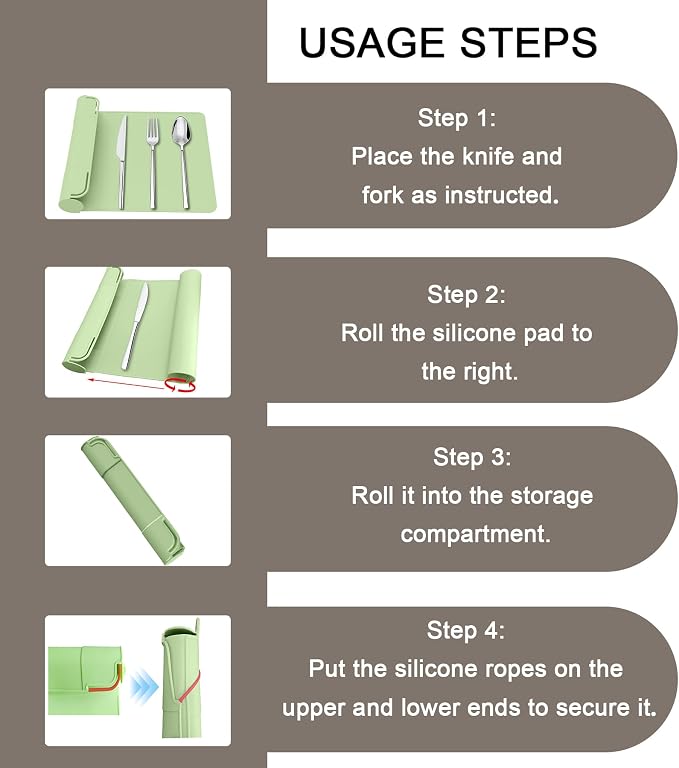 USAGE STEPS

Step 1:
Place the knife and fork as instructed.

Step 2:
Roll the silicone pad to the right.

Step 3:
Roll it into the storage compartment.

Step 4:
Put the silicone ropes on the upper and lower ends to secure it.