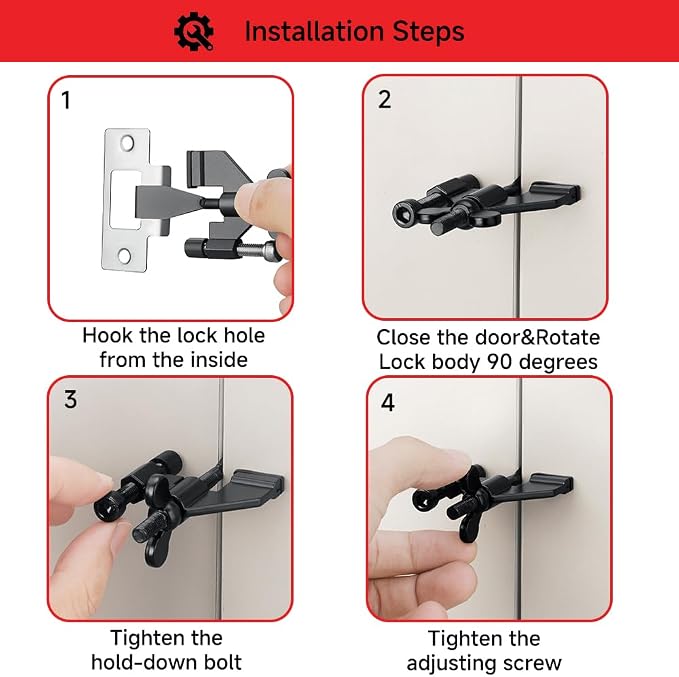 Installation Steps

1

Hook the lock hole from the inside

2

Close the door&Rotate Lock body 90 degrees

3

Tighten the hold-down bolt

4

Tighten the adjusting screw