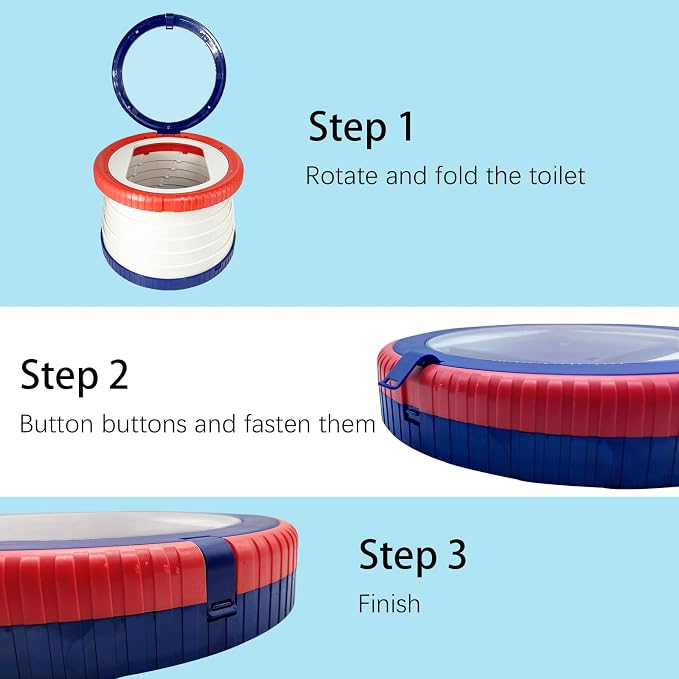 Step 1
Rotate and fold the toilet

Step 2
Button buttons and fasten them

Step 3
Finish