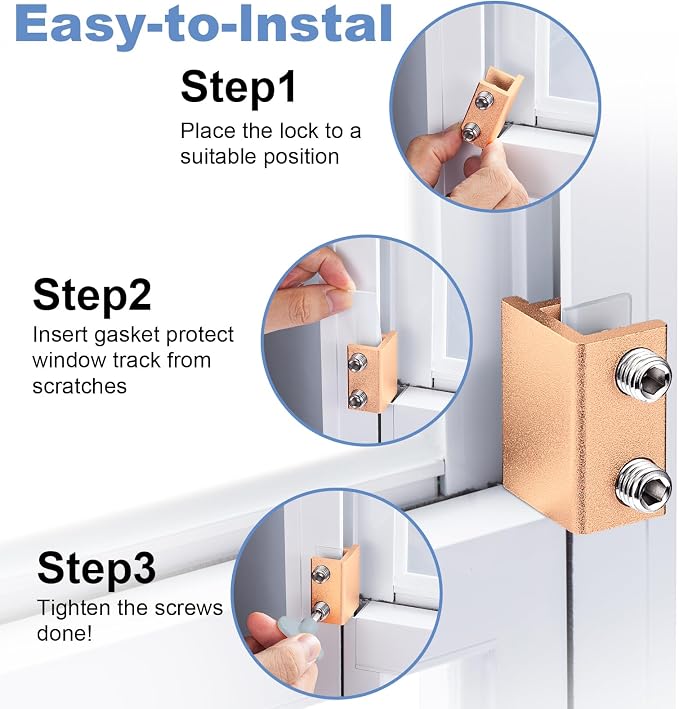 Easy-to-Instal

Step1
Place the lock to a suitable position

Step2
Insert gasket protect window track from scratches

Step3
Tighten the screws done!