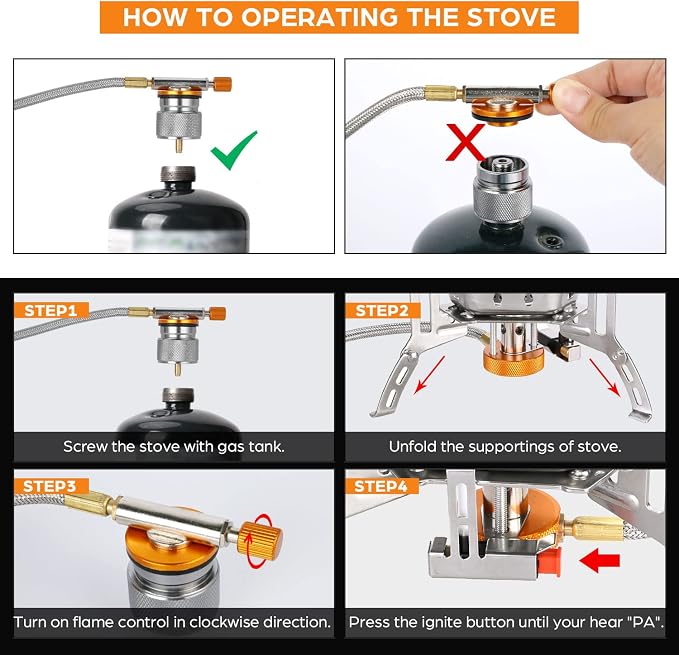 HOW TO OPERATING THE STOVE

STEP1

Screw the stove with gas tank.

STEP2

Unfold the supportings of stove.

STEP3

Turn on flame control in clockwise direction.

STEP4

Press the ignite button until your hear "PA".