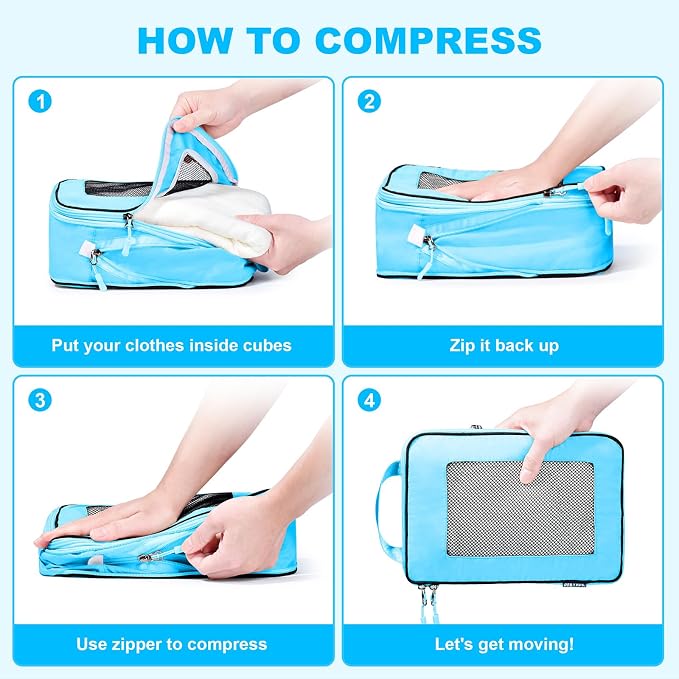 HOW TO COMPRESS

1

Put your clothes inside cubes

2

Zip it back up

3

Use zipper to compress

4

Let's get moving!