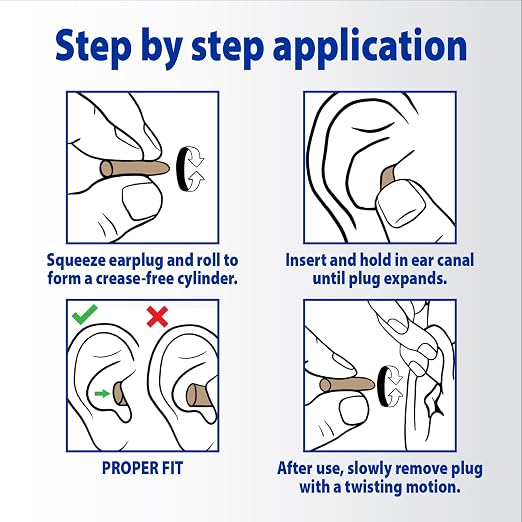 Step by step application

Squeeze earplug and roll to form a crease-free cylinder.

Insert and hold in ear canal until plug expands.

PROPER FIT

After use, slowly remove plug with a twisting motion.