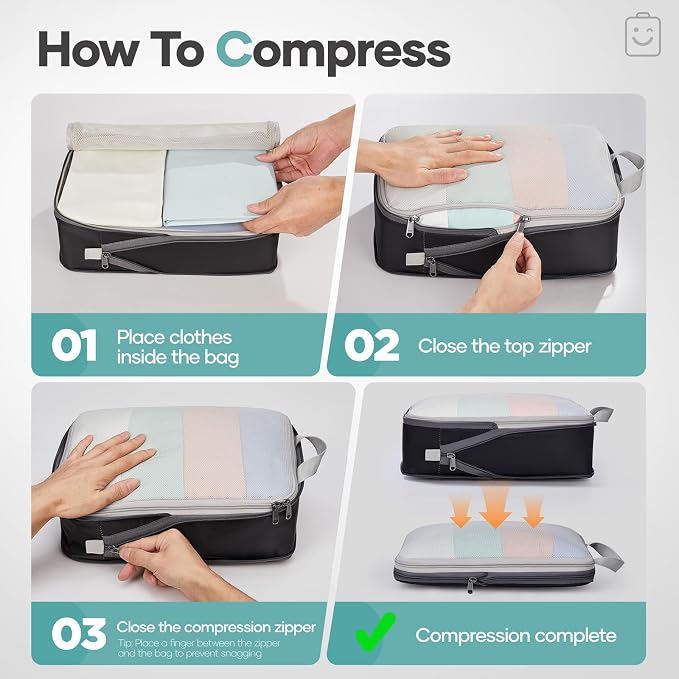 How To Compress

01 Place clothes inside the bag

02 Close the top zipper

03 Close the compression zipper
Tip: Place a finger between the zipper and the bag to prevent snagging

Compression complete