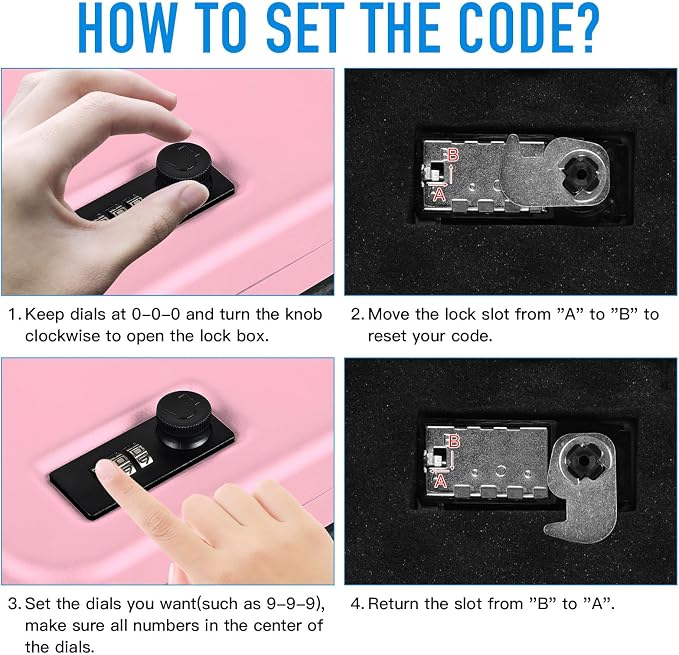 HOW TO SET THE CODE?

B
A

1. Keep dials at 0-0-0 and turn the knob clockwise to open the lock box.

2. Move the lock slot from "A" to "B" to reset your code.

B
A

3. Set the dials you want(such as 9-9-9), make sure all numbers in the center of the dials.

4. Return the slot from "B" to "A".