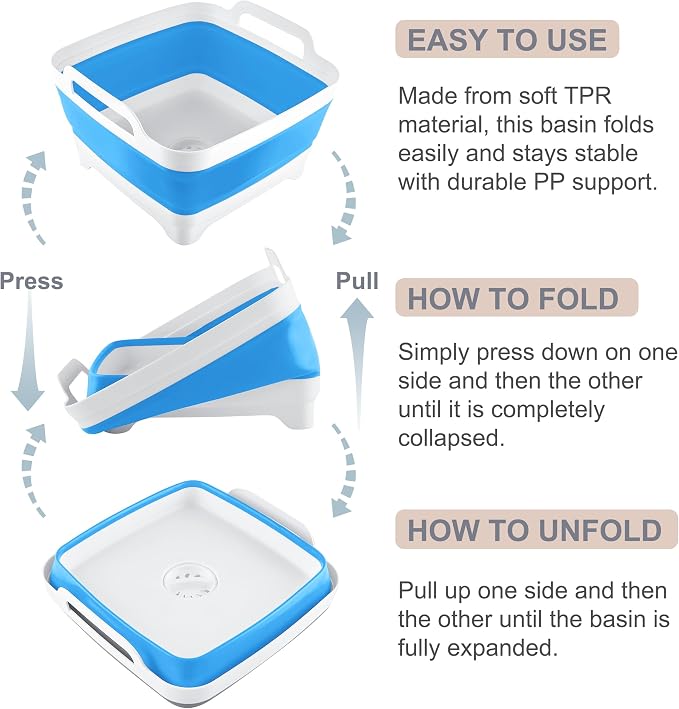 Press

Pull

EASY TO USE

Made from soft TPR material, this basin folds easily and stays stable with durable PP support.

HOW TO FOLD

Simply press down on one side and then the other until it is completely collapsed.

HOW TO UNFOLD

Pull up one side and then the other until the basin is fully expanded.