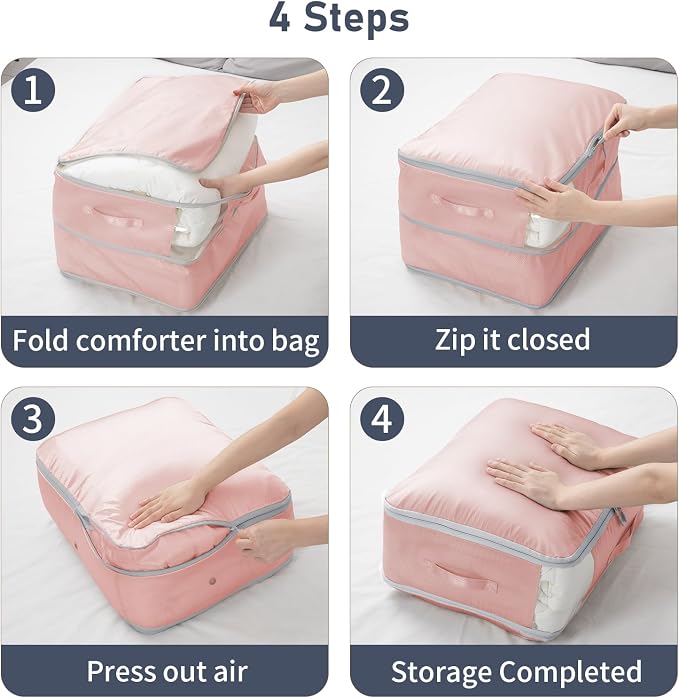 4 Steps

1
Fold comforter into bag

2
Zip it closed

3
Press out air

4
Storage Completed