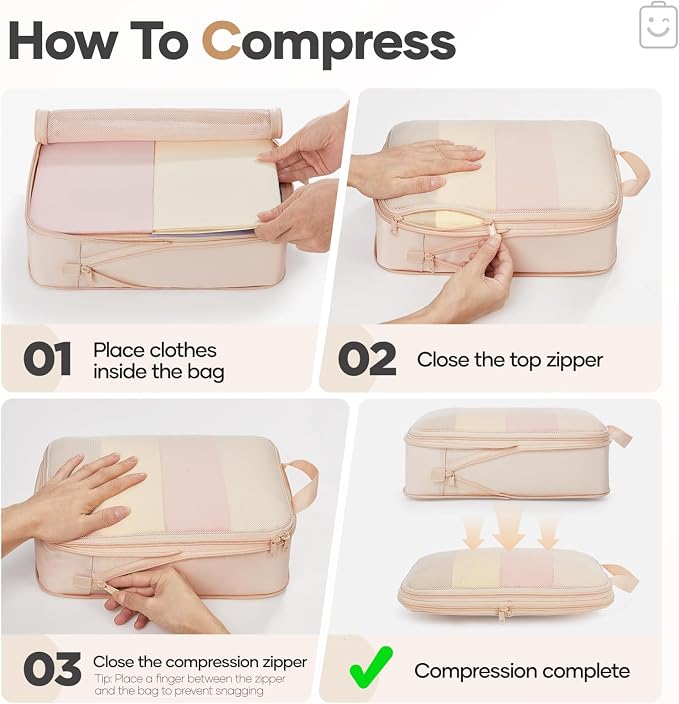 How To Compress

01 Place clothes inside the bag

02 Close the top zipper

03 Close the compression zipper
Tip: Place a finger between the zipper and the bag to prevent snagging

Compression complete