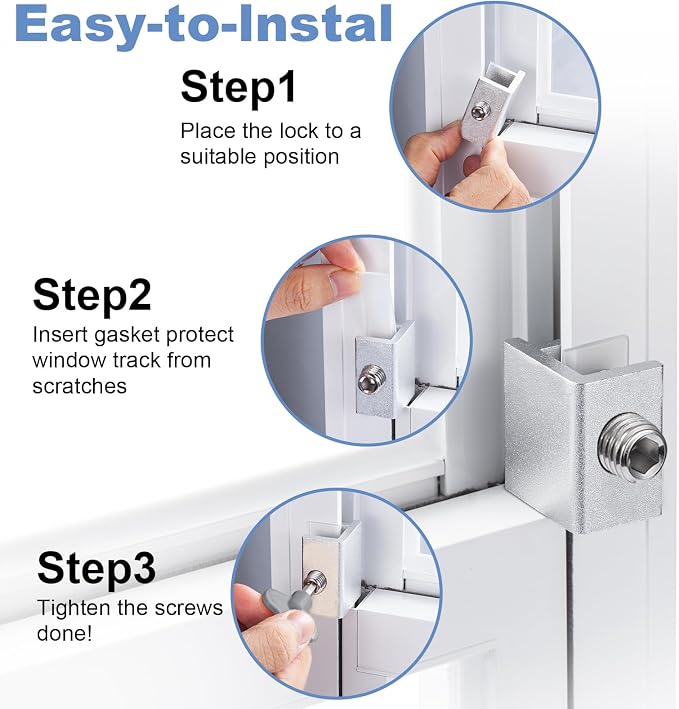 Easy-to-Instal

Step1

Place the lock to a suitable position

Step2

Insert gasket protect window track from scratches

Step3

Tighten the screws done!