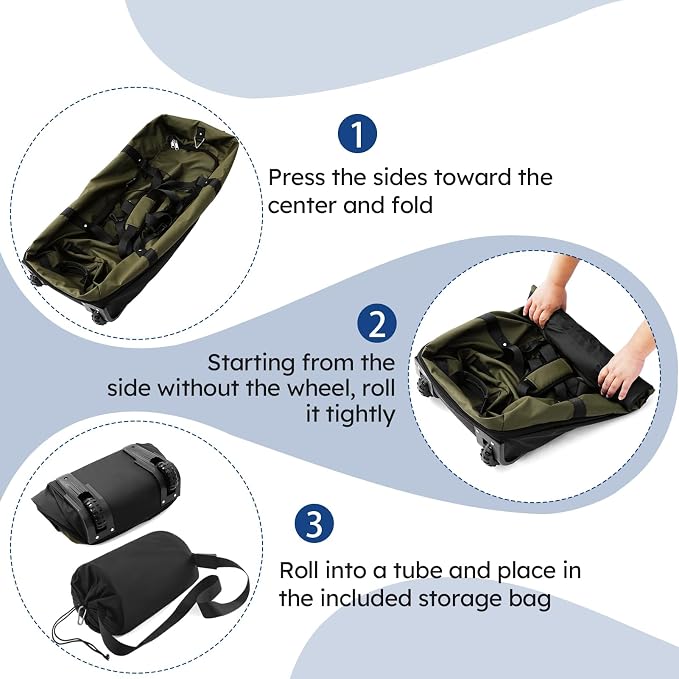 1

Press the sides toward the center and fold

2

Starting from the side without the wheel, roll it tightly

3

Roll into a tube and place in the included storage bag