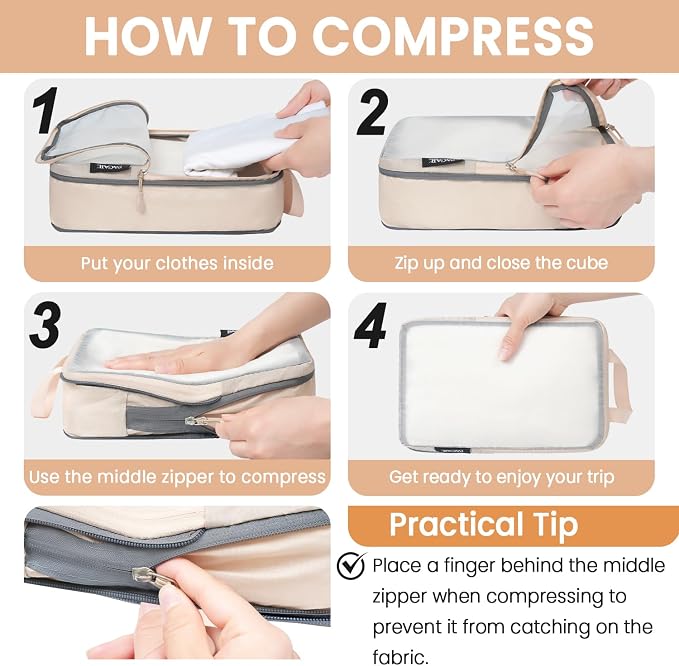 HOW TO COMPRESS

1

Put your clothes inside

2

Zip up and close the cube

3

Use the middle zipper to compress

4

Get ready to enjoy your trip

Practical Tip

Place a finger behind the middle zipper when compressing to prevent it from catching on the fabric.