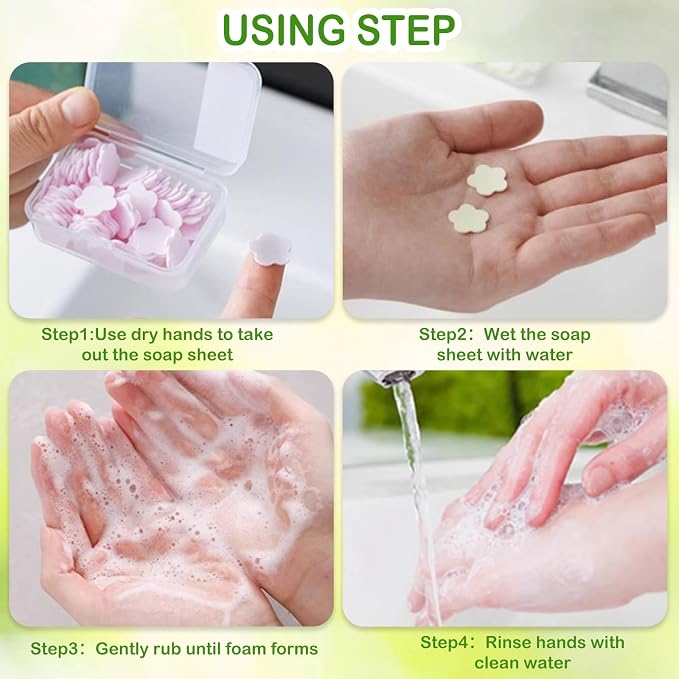 USING STEP

Step1:Use dry hands to take out the soap sheet

Step2: Wet the soap sheet with water

Step3: Gently rub until foam forms

Step4: Rinse hands with clean water