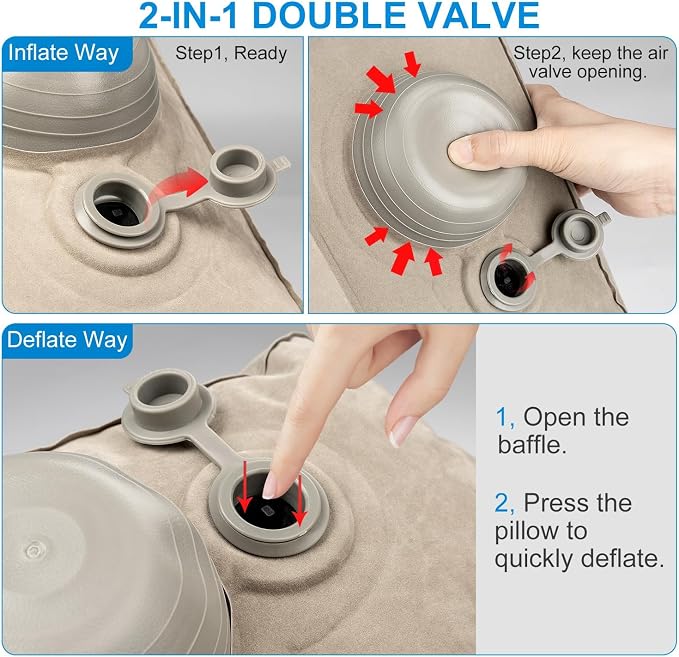 2-IN-1 DOUBLE VALVE

Inflate Way

Step1, Ready

Step2, keep the air valve opening.

Deflate Way

1, Open the baffle.

2, Press the pillow to quickly deflate.