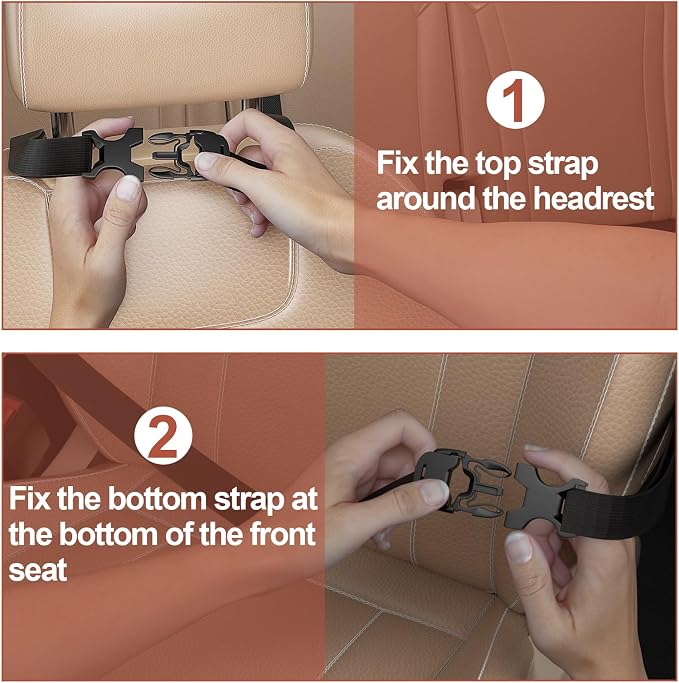 1

Fix the top strap around the headrest

2

Fix the bottom strap at the bottom of the front seat