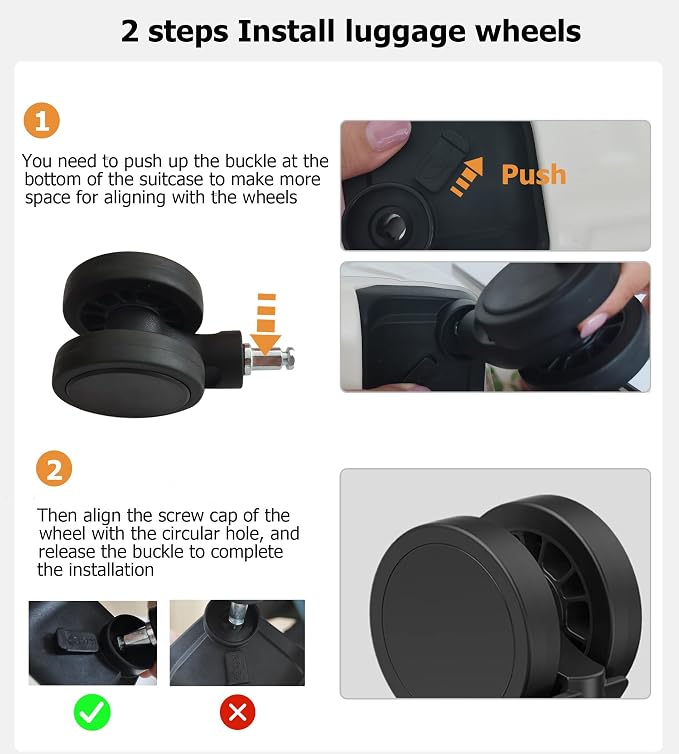 2 steps Install luggage wheels

1

You need to push up the buckle at the bottom of the suitcase to make more space for aligning with the wheels

Push

2

Then align the screw cap of the wheel with the circular hole, and release the buckle to complete the installation