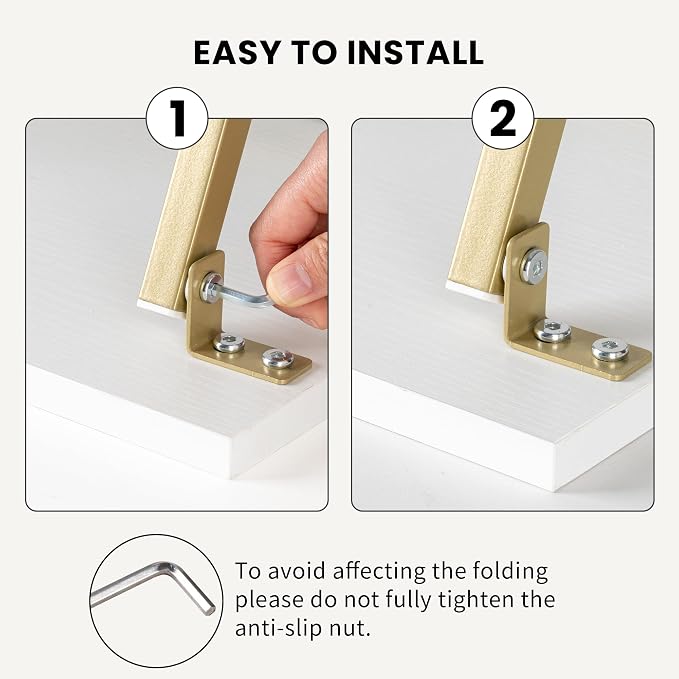 EASY TO INSTALL

1

2

To avoid affecting the folding please do not fully tighten the anti-slip nut.