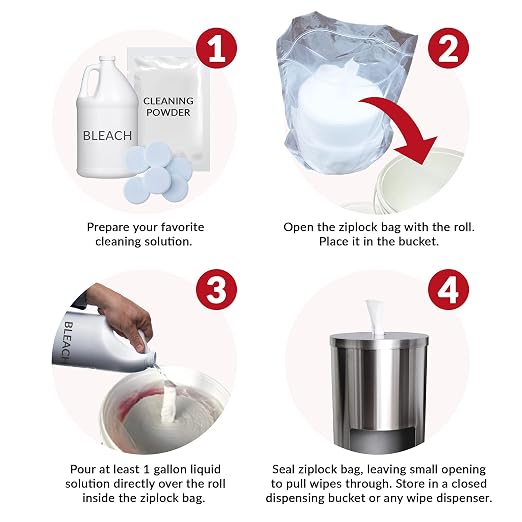 1

BLEACH

CLEANING POWDER

Prepare your favorite cleaning solution.

2

Open the ziplock bag with the roll. Place it in the bucket.

3

BLEACH

Pour at least 1 gallon liquid solution directly over the roll inside the ziplock bag.

4

Seal ziplock bag, leaving small opening to pull wipes through. Store in a closed dispensing bucket or any wipe dispenser.