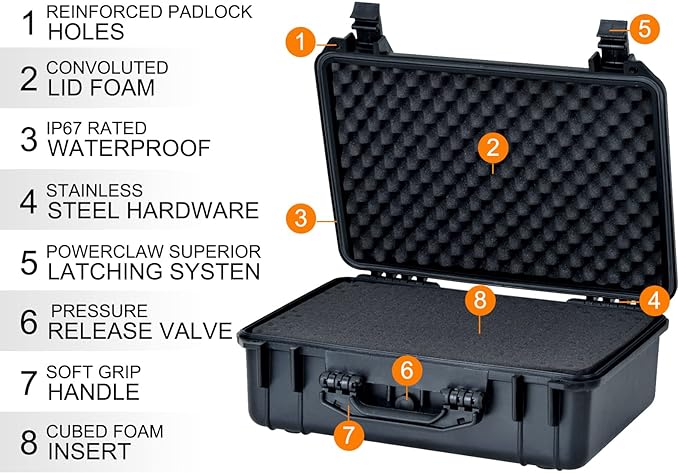 1 REINFORCED PADLOCK HOLES

2 CONVOLUTED LID FOAM

3 IP67 RATED WATERPROOF

4 STAINLESS STEEL HARDWARE

5 POWERCLAW SUPERIOR LATCHING SYSTEN

6 PRESSURE RELEASE VALVE

7 SOFT GRIP HANDLE

8 CUBED FOAM INSERT

1

5

2

3

8

4

6

7