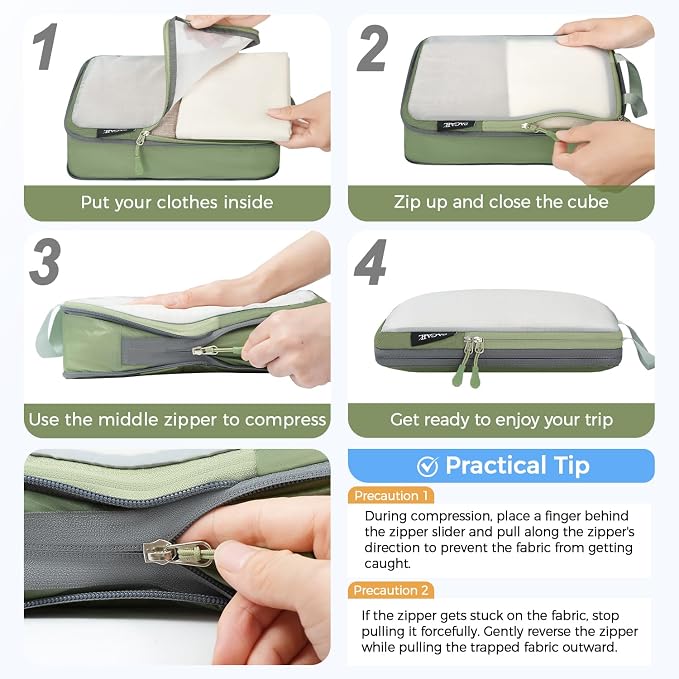 1

Put your clothes inside

2

Zip up and close the cube

3

Use the middle zipper to compress

4

Get ready to enjoy your trip

Practical Tip

Precaution 1

During compression, place a finger behind the zipper slider and pull along the zipper's direction to prevent the fabric from getting caught.

Precaution 2

If the zipper gets stuck on the fabric, stop pulling it forcefully. Gently reverse the zipper while pulling the trapped fabric outward.