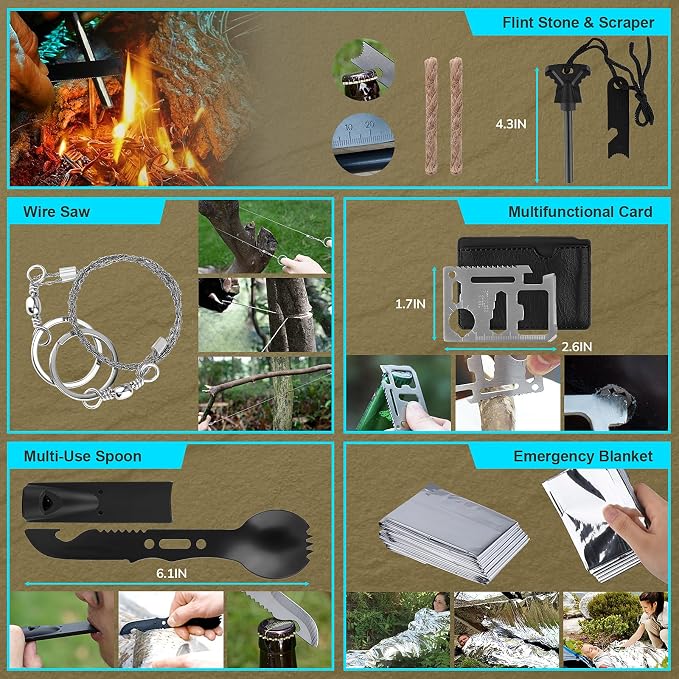 Flint Stone & Scraper

10 20

4.3IN

Wire Saw

Multifunctional Card

1.7IN

2.6IN

Multi-Use Spoon

6.1IN

Emergency Blanket