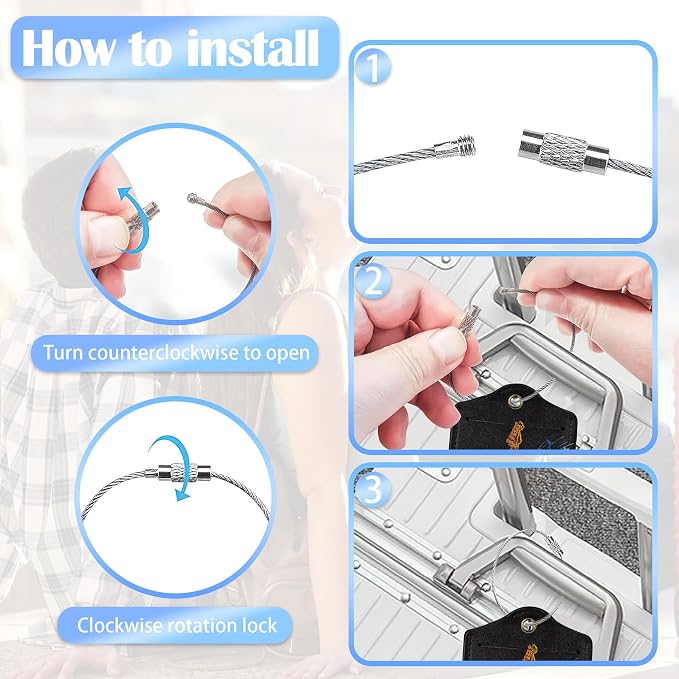 How to install

Turn counterclockwise to open

Clockwise rotation lock

1

2

3