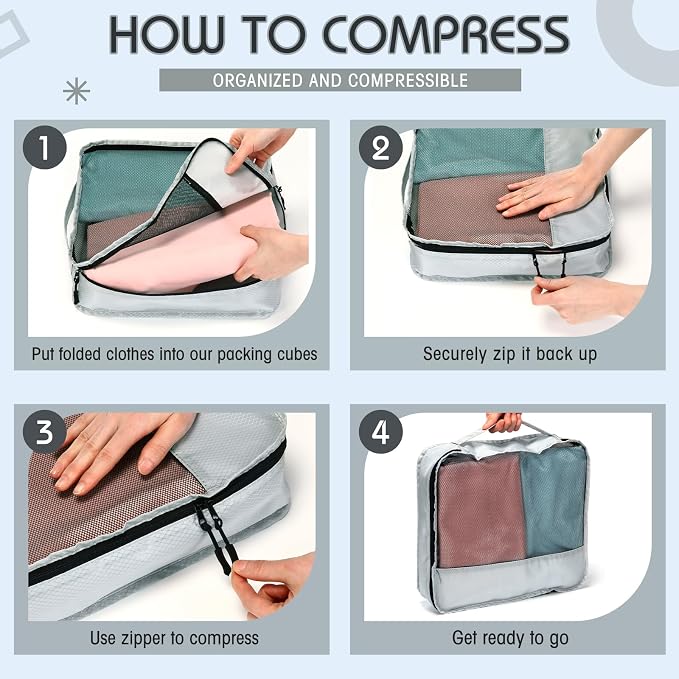 HOW TO COMPRESS

ORGANIZED AND COMPRESSIBLE

1

Put folded clothes into our packing cubes

2

Securely zip it back up

3

Use zipper to compress

4

Get ready to go