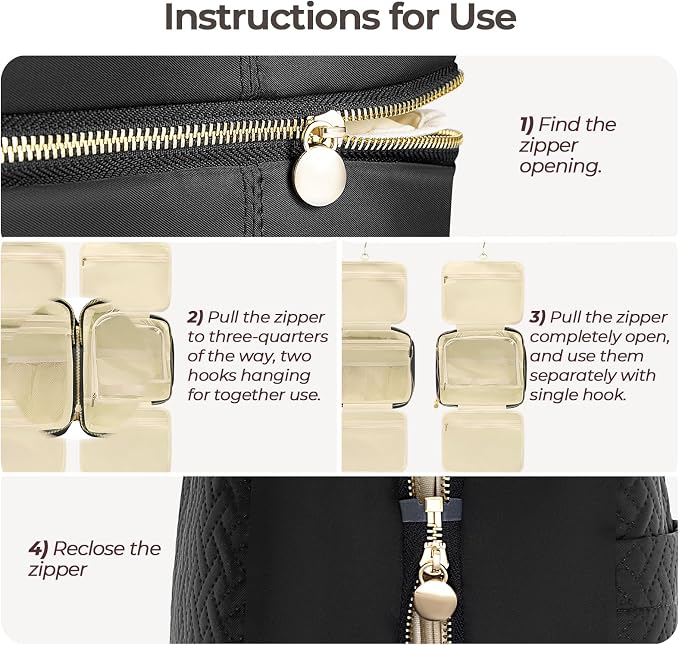 Instructions for Use

1) Find the zipper opening.

2) Pull the zipper to three-quarters of the way, two hooks hanging for together use.

3) Pull the zipper completely open, and use them separately with single hook.

4) Reclose the zipper