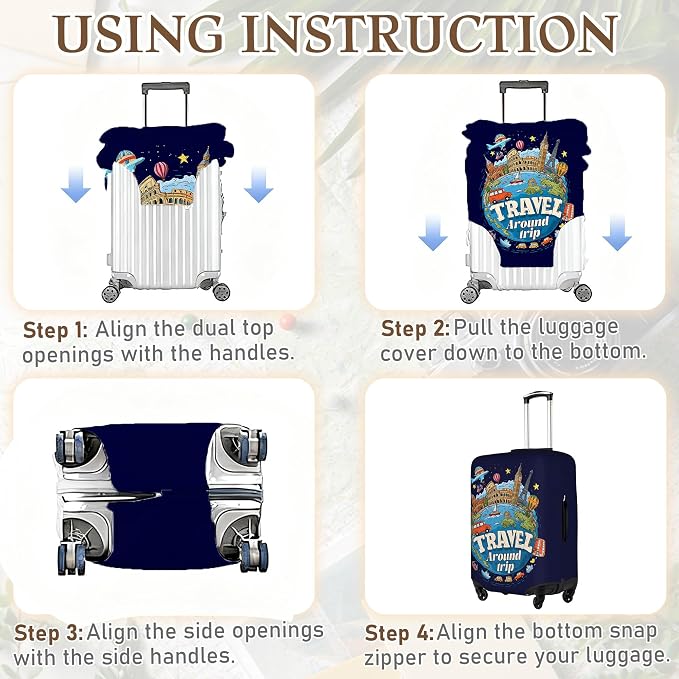 USING INSTRUCTION

TRAVEL Around trip

Step 1: Align the dual top openings with the handles.

Step 2: Pull the luggage cover down to the bottom.

TRAVEL Around trip

Step 3: Align the side openings with the side handles.

Step 4: Align the bottom snap zipper to secure your luggage.