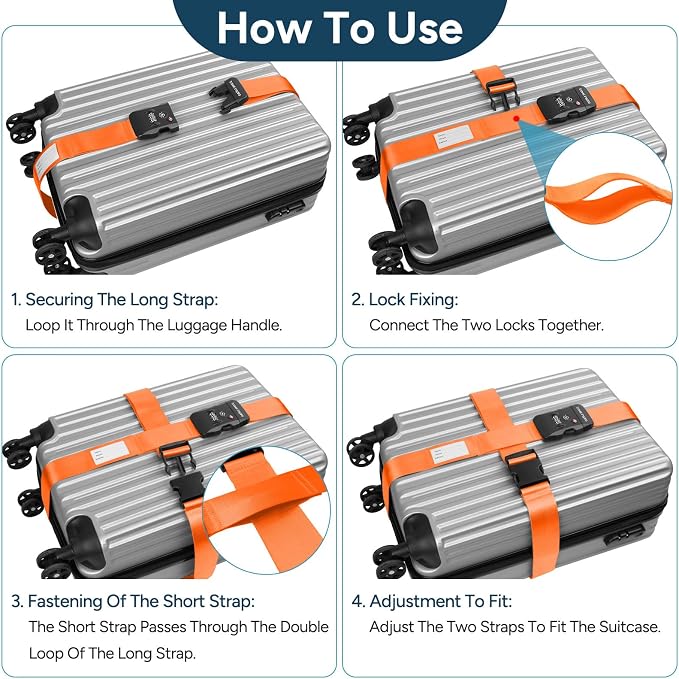 How To Use

1. Securing The Long Strap:
Loop It Through The Luggage Handle.

2. Lock Fixing:
Connect The Two Locks Together.

3. Fastening Of The Short Strap:
The Short Strap Passes Through The Double Loop Of The Long Strap.

4. Adjustment To Fit:
Adjust The Two Straps To Fit The Suitcase.