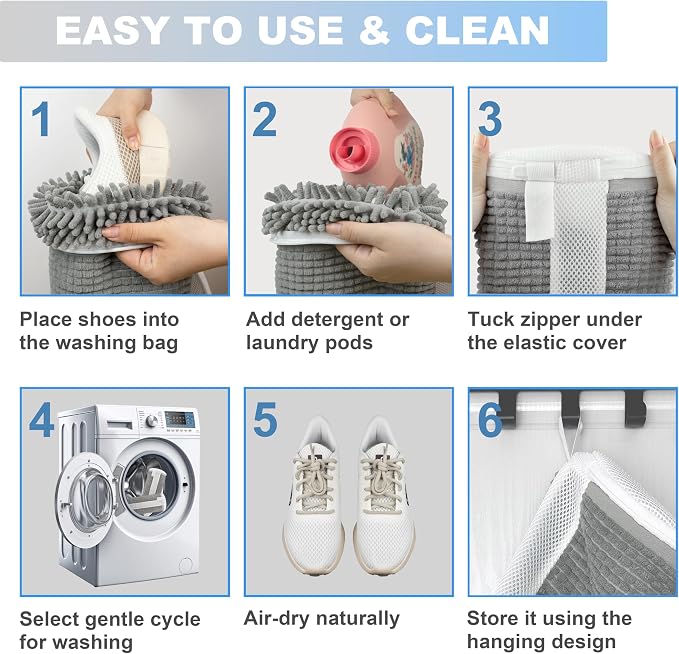 EASY TO USE & CLEAN

1

Place shoes into the washing bag

2

Add detergent or laundry pods

3

Tuck zipper under the elastic cover

4

Select gentle cycle for washing

5

Air-dry naturally

6

Store it using the hanging design